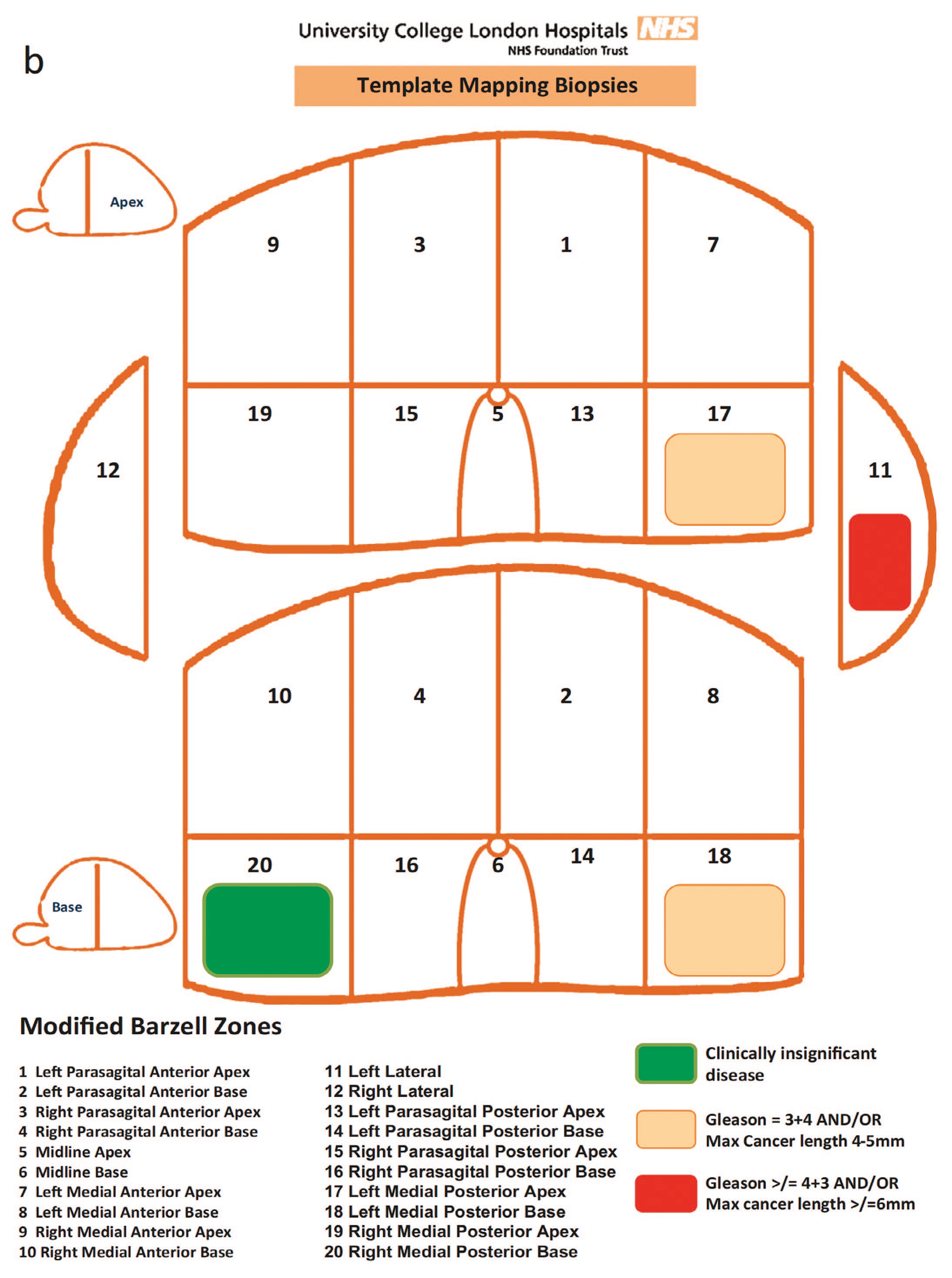 b

University College London Hospitals NHS
NHS Foundation Trust

Template Mapping Biopsies

Apex

9 3 1 7

19 15 5 13 17

12

11

10 4 2 8

20 16 6 14 18

Base

Modified Barzell Zones

1 Left Parasagital Anterior Apex
2 Left Parasagital Anterior Base
3 Right Parasagital Anterior Apex
4 Right Parasagital Anterior Base
5 Midline Apex
6 Midline Base
7 Left Medial Anterior Apex
8 Left Medial Anterior Base
9 Right Medial Anterior Apex
10 Right Medial Anterior Base

11 Left Lateral
12 Right Lateral
13 Left Parasagital Posterior Apex
14 Left Parasagital Posterior Base
15 Right Parasagital Posterior Apex
16 Right Parasagital Posterior Base
17 Left Medial Posterior Apex
18 Left Medial Posterior Base
19 Right Medial Posterior Apex
20 Right Medial Posterior Base

Clinically insignificant disease

Gleason = 3+4 AND/OR Max Cancer length 4-5mm

Gleason >/= 4+3 AND/OR Max cancer length >/=6mm