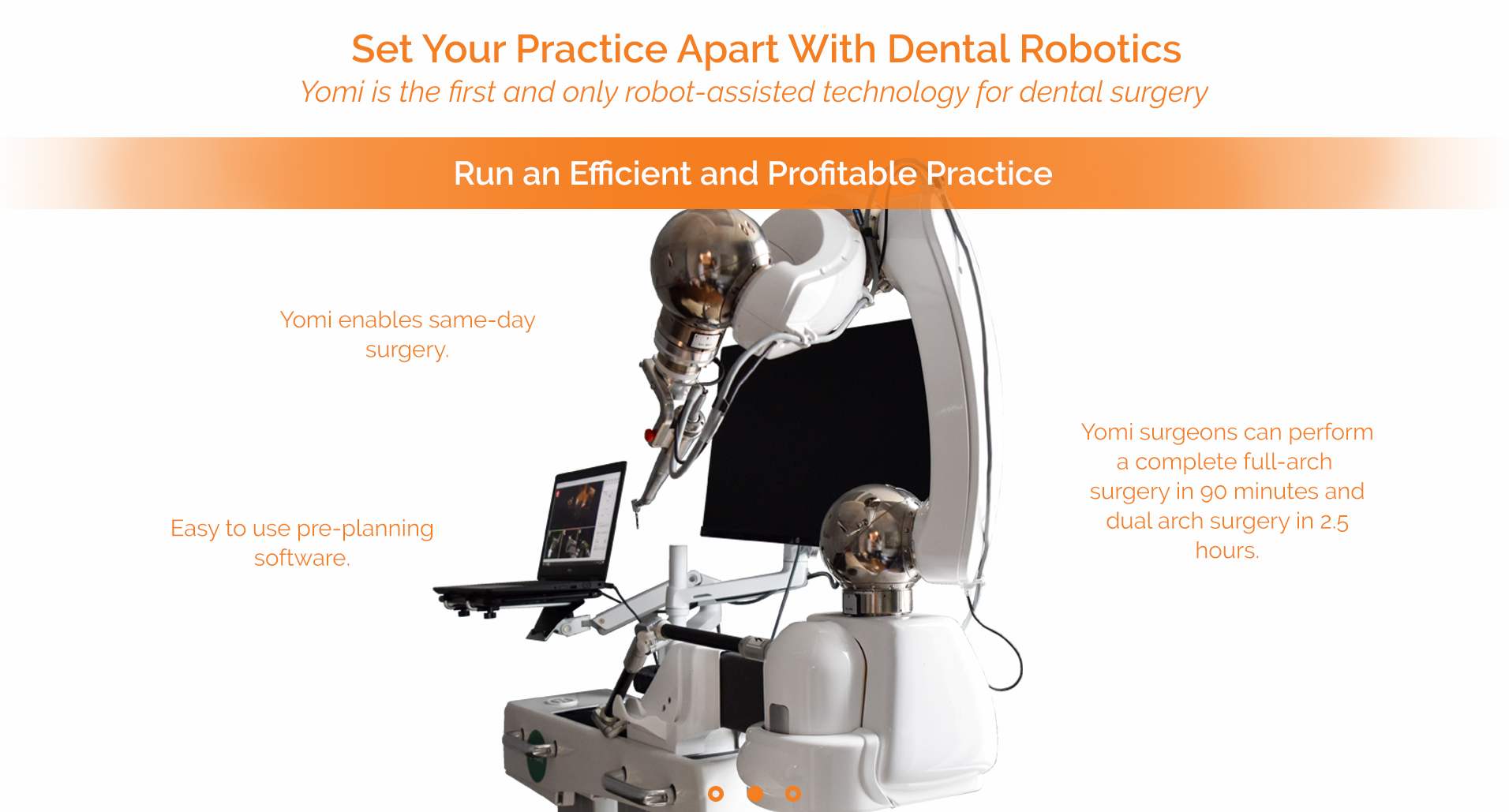 Set Your Practice Apart With Dental Robotics
Yomi is the first and only robot-assisted technology for dental surgery

Run an Efficient and Profitable Practice

Yomi enables same-day surgery.

Easy to use pre-planning software.

Yomi surgeons can perform a complete full-arch surgery in 90 minutes and dual arch surgery in 2.5 hours.