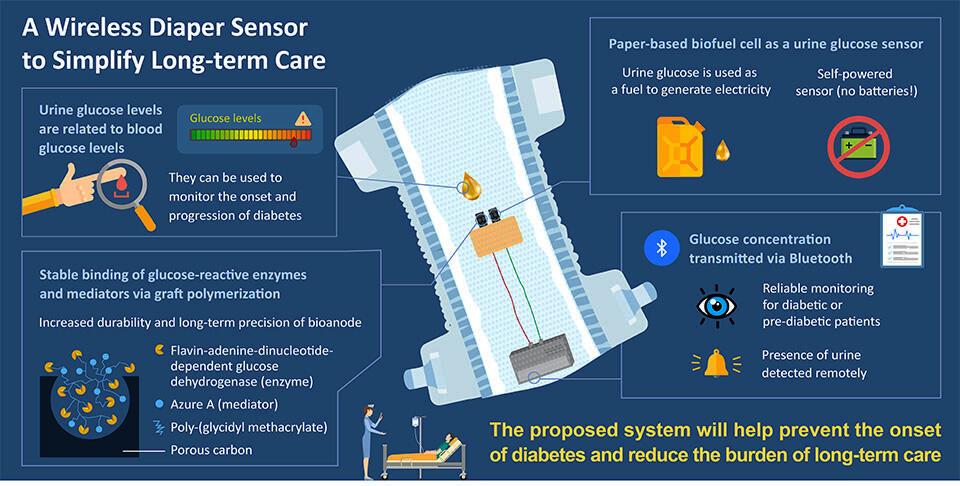 A Wireless Diaper Sensor to Simplify Long-term Care

Urine glucose levels are related to blood glucose levels

Glucose levels

They can be used to monitor the onset and progression of diabetes

Stable binding of glucose-reactive enzymes and mediators via graft polymerization

Increased durability and long-term precision of bioanode

Flavin-adenine-dinucleotide-dependent glucose dehydrogenase (enzyme)

Azure A (mediator)

Poly-(glycidyl methacrylate)

Porous carbon

Paper-based biofuel cell as a urine glucose sensor

Urine glucose is used as a fuel to generate electricity

Self-powered sensor (no batteries!)

Glucose concentration transmitted via Bluetooth

Reliable monitoring for diabetic or pre-diabetic patients

Presence of urine detected remotely

The proposed system will help prevent the onset of diabetes and reduce the burden of long-term care