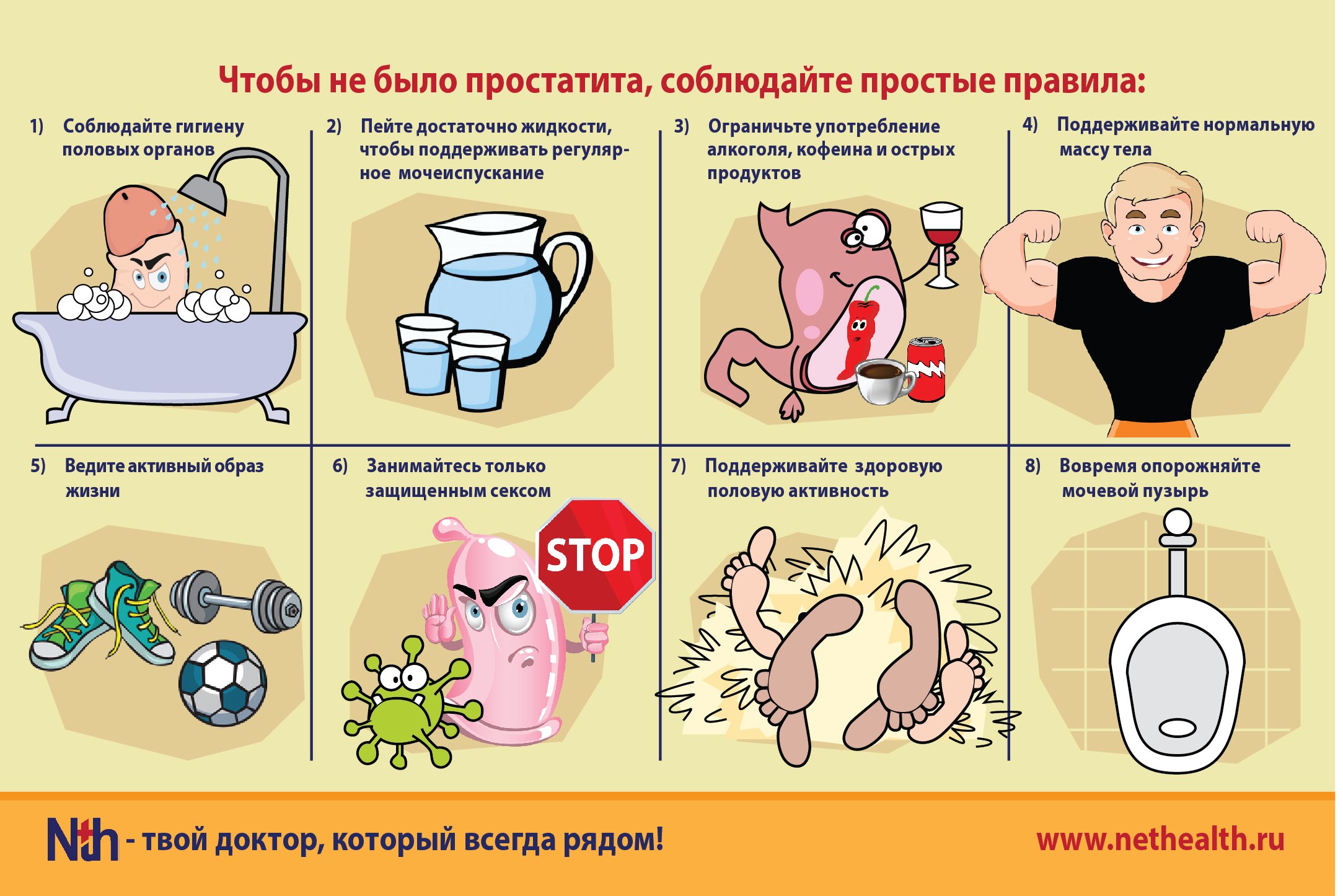 Чтобы не было простатита, соблюдайте простые правила:

1) Соблюдайте гигиену половых органов

2) Пейте достаточно жидкости, чтобы поддерживать регулярное мочеиспускание

3) Ограничьте употребление алкоголя, кофеина и острых продуктов

4) Поддерживайте нормальную массу тела

5) Ведите активный образ жизни

6) Занимайтесь только защищенным сексом

STOP

7) Поддерживайте здоровую половую активность

8) Вовремя опорожняйте мочевой пузырь

Nth - твой доктор, который всегда рядом!

www.nethealth.ru