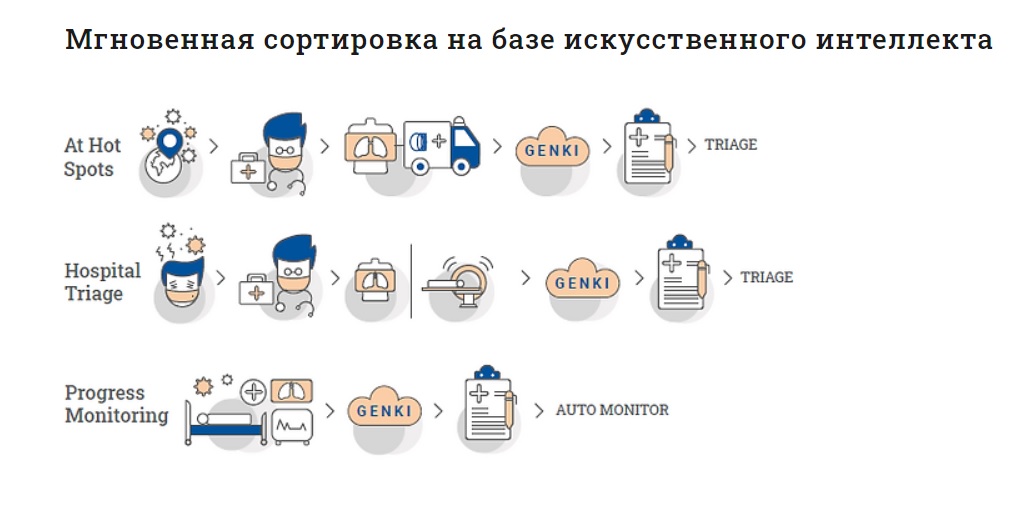 Мгновенная сортировка на базе искусственного интеллекта

At Hot Spots > > > GENKI > > TRIAGE

Hospital Triage > > > GENKI > > TRIAGE

Progress Monitoring > GENKI > > AUTO MONITOR