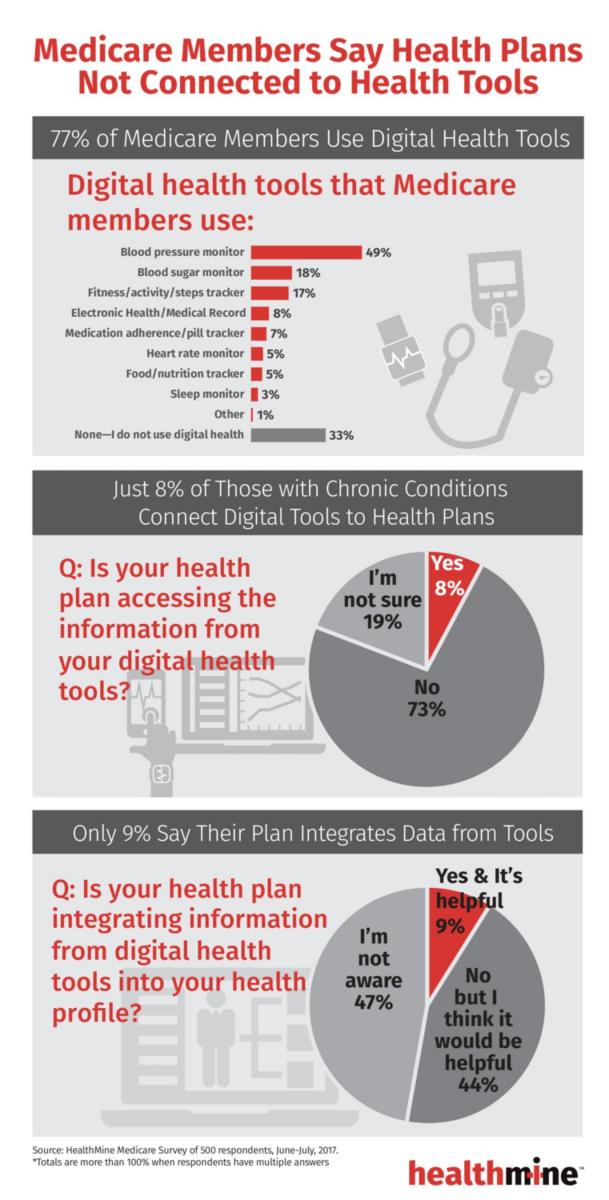 Medicare Members Say Health Plans Not Connected to Health Tools

77% of Medicare Members Use Digital Health Tools

Digital health tools that Medicare members use:

Blood pressure monitor 49%
Blood sugar monitor 18%
Fitness/activity/steps tracker 17%
Electronic Health/Medical Record 8%
Medication adherence/pill tracker 7%
Heart rate monitor 5%
Food/nutrition tracker 5%
Sleep monitor 3%
Other 1%
None—I do not use digital health 33%

Just 8% of Those with Chronic Conditions Connect Digital Tools to Health Plans

Q: Is your health plan accessing the information from your digital health tools?

Yes 8%
I'm not sure 19%
No 73%

Only 9% Say Their Plan Integrates Data from Tools

Q: Is your health plan integrating information from digital health tools into your health profile?

Yes & It's helpful 9%
I'm not aware 47%
No but I think it would be helpful 44%

Source: HealthMine Medicare Survey of 500 respondents, June-July, 2017.
*Totals are more than 100% when respondents have multiple answers

healthmine