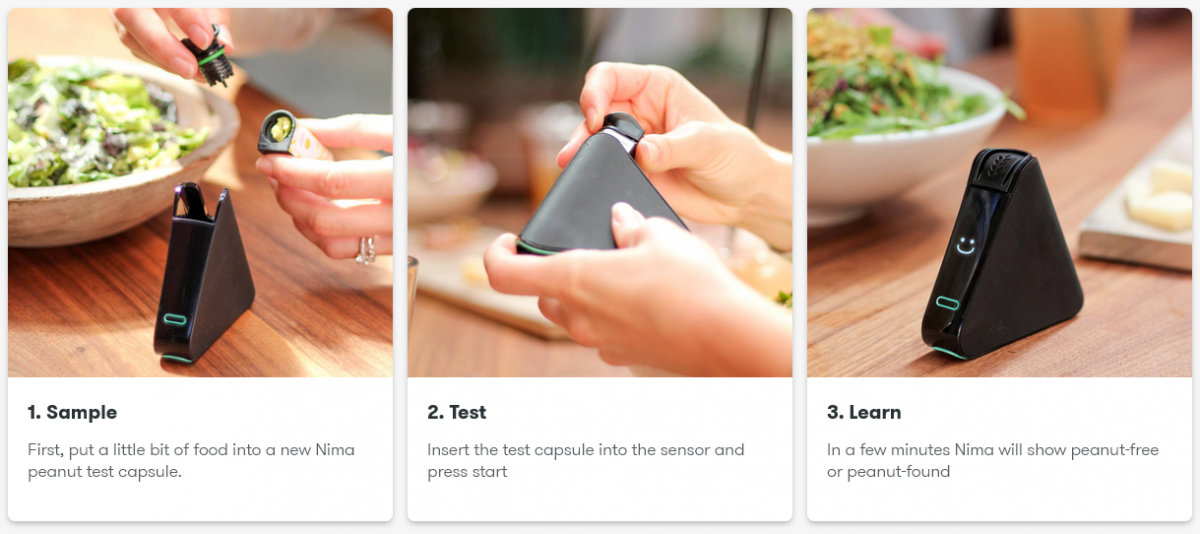 1. Sample

First, put a little bit of food into a new Nima peanut test capsule.

2. Test

Insert the test capsule into the sensor and press start

3. Learn

In a few minutes Nima will show peanut-free or peanut-found