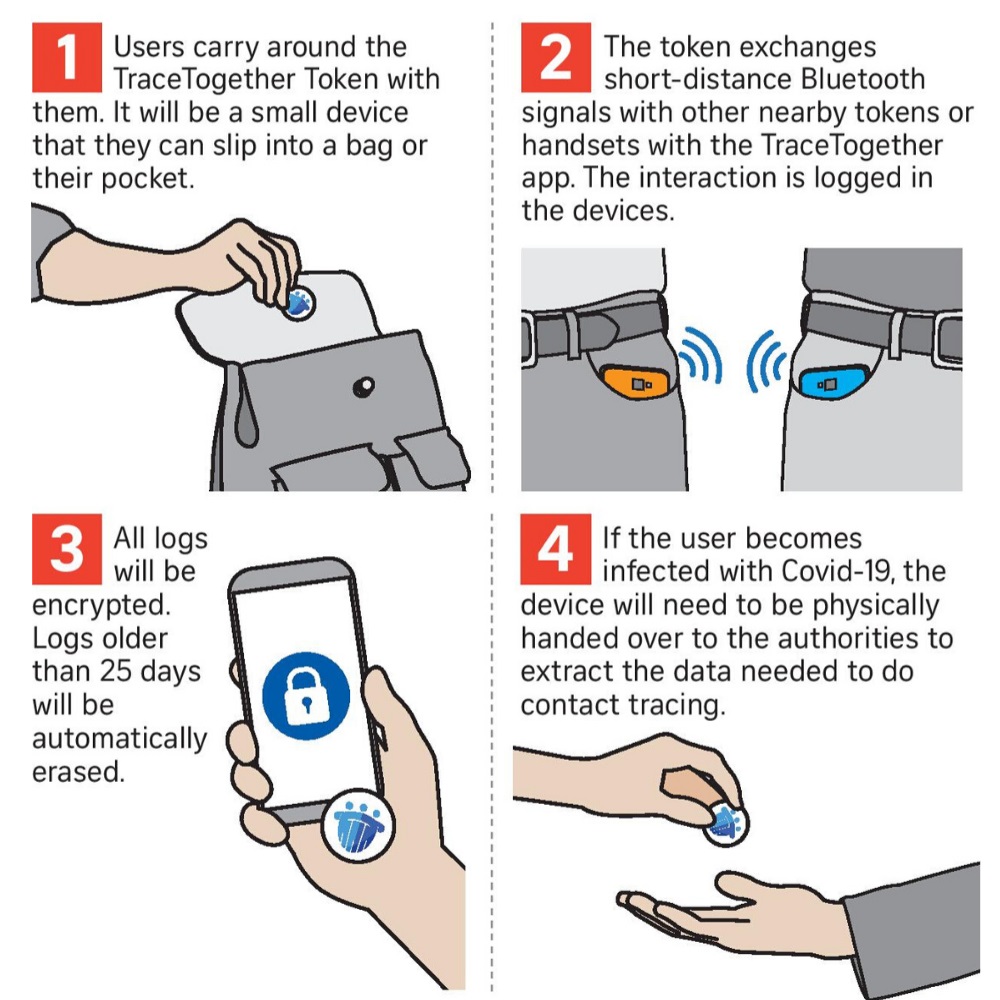 1 Users carry around the TraceTogether Token with them. It will be a small device that they can slip into a bag or their pocket.

2 The token exchanges short-distance Bluetooth signals with other nearby tokens or handsets with the TraceTogether app. The interaction is logged in the devices.

3 All logs will be encrypted. Logs older than 25 days will be automatically erased.

4 If the user becomes infected with Covid-19, the device will need to be physically handed over to the authorities to extract the data needed to do contact tracing.